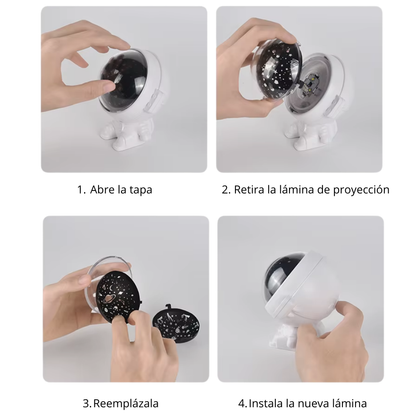 1. Abre la tapa

2. Retira la lámina de proyección

3. Reemplázala

4. Instala la nueva lámina