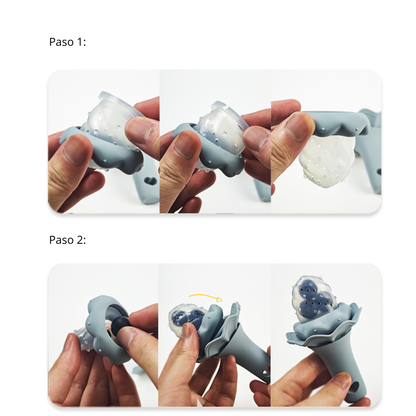 Paso 1:

Paso 2: